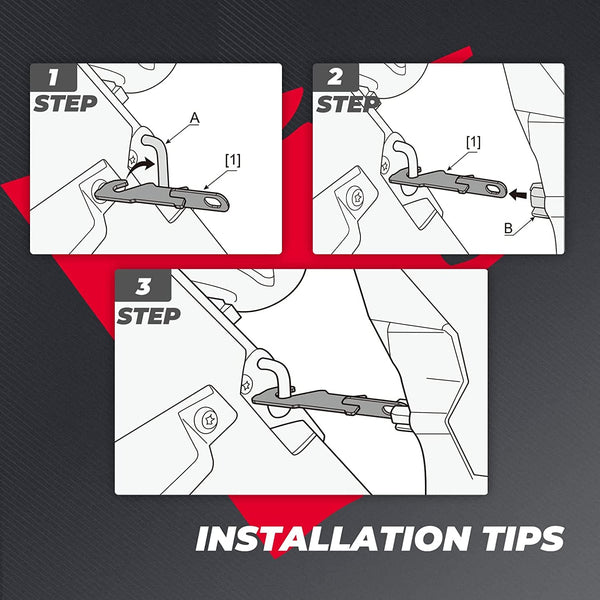 1
STEP
A
[1]

2
STEP
[1]
B

3
STEP

INSTALLATION TIPS