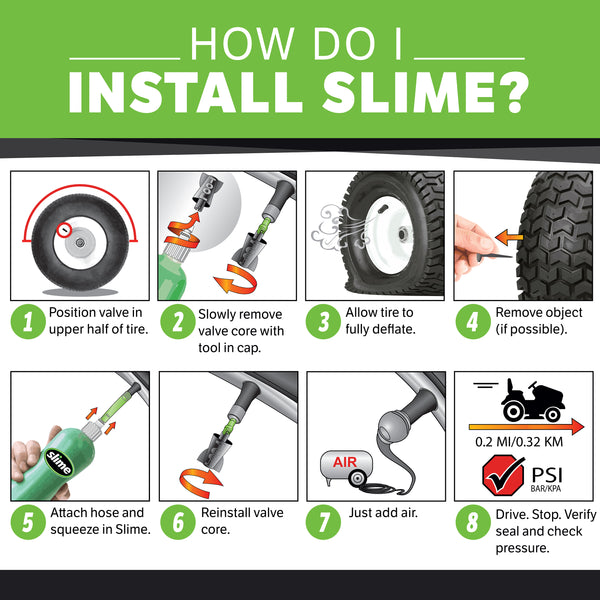 HOW DO I
INSTALL SLIME?

1 Position valve in upper half of tire.

2 Slowly remove valve core with tool in cap.

3 Allow tire to fully deflate.

4 Remove object (if possible).

slime

5 Attach hose and squeeze in Slime.

6 Reinstall valve core.

AIR

7 Just add air.

0.2 MI/0.32 KM

PSI
BAR/KPA

8 Drive. Stop. Verify seal and check pressure.