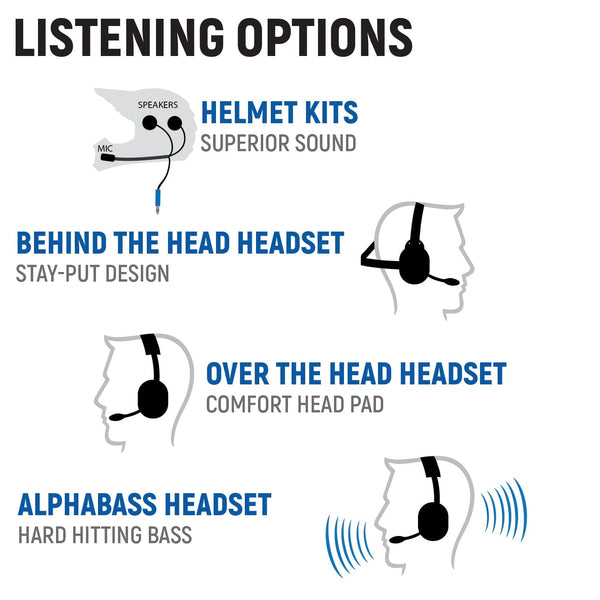 LISTENING OPTIONS

SPEAKERS
MIC

HELMET KITS
SUPERIOR SOUND

BEHIND THE HEAD HEADSET
STAY-PUT DESIGN

OVER THE HEAD HEADSET
COMFORT HEAD PAD

ALPHABASS HEADSET
HARD HITTING BASS