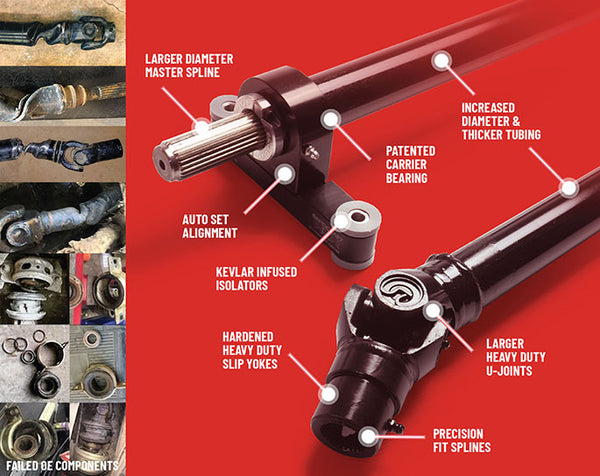 LARGER DIAMETER MASTER SPLINE

INCREASED DIAMETER & THICKER TUBING

PATENTED CARRIER BEARING

AUTO SET ALIGNMENT

KEVLAR INFUSED ISOLATORS

HARDENED HEAVY DUTY SLIP YOKES

LARGER HEAVY DUTY U-JOINTS

PRECISION FIT SPLINES

FAILED OE COMPONENTS